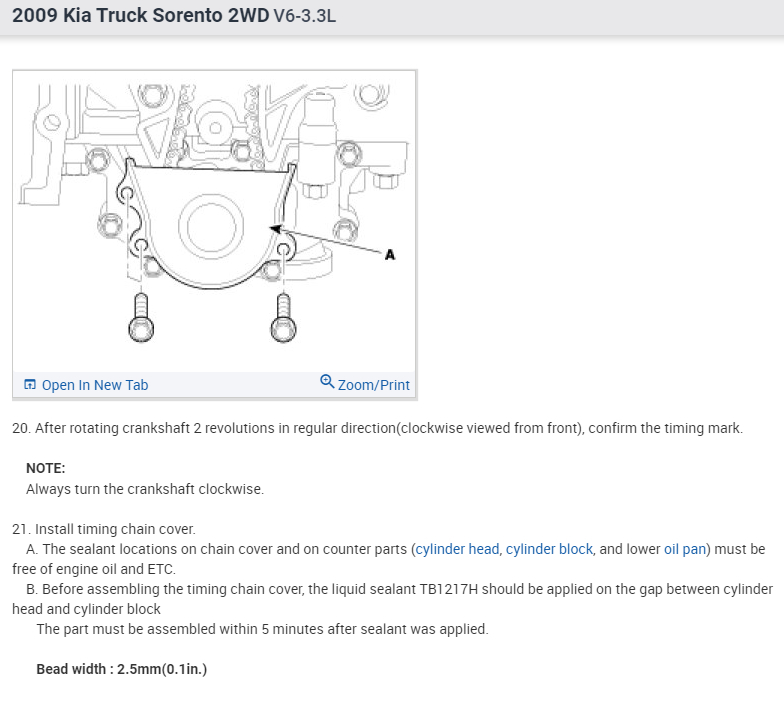 2009 Kia Truck Sorento 2WD V6-3.3L

A

Open In New Tab

Zoom/Print

20. After rotating crankshaft 2 revolutions in regular direction(clockwise viewed from front), confirm the timing mark.

NOTE:
Always turn the crankshaft clockwise.

21. Install timing chain cover.
A. The sealant locations on chain cover and on counter parts (cylinder head, cylinder block, and lower oil pan) must be free of engine oil and ETC.
B. Before assembling the timing chain cover, the liquid sealant TB1217H should be applied on the gap between cylinder head and cylinder block
The part must be assembled within 5 minutes after sealant was applied.

Bead width : 2.5mm(0.1in.)