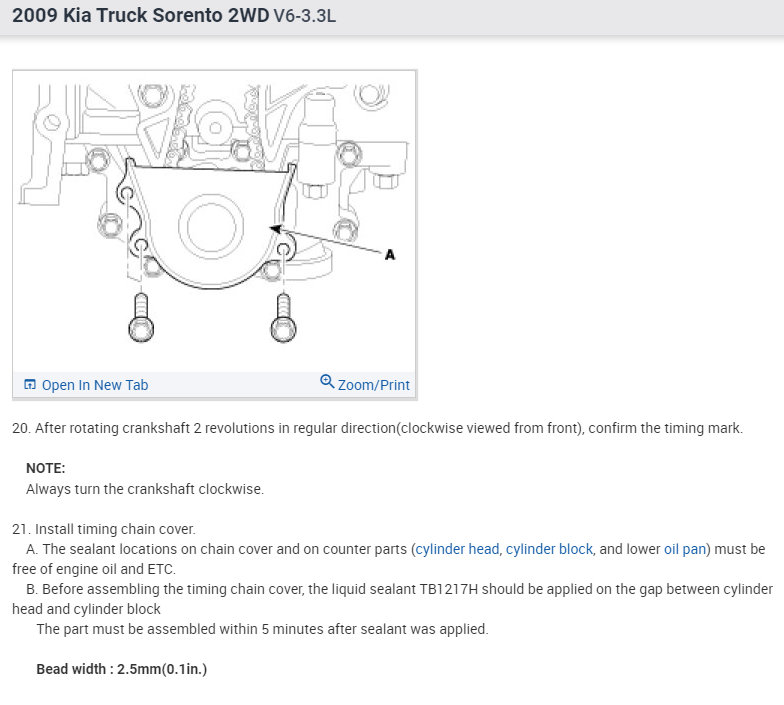 2009 Kia Truck Sorento 2WD V6-3.3L

A

Open In New Tab

Zoom/Print

20. After rotating crankshaft 2 revolutions in regular direction(clockwise viewed from front), confirm the timing mark.

NOTE:
Always turn the crankshaft clockwise.

21. Install timing chain cover.
A. The sealant locations on chain cover and on counter parts (cylinder head, cylinder block, and lower oil pan) must be free of engine oil and ETC.
B. Before assembling the timing chain cover, the liquid sealant TB1217H should be applied on the gap between cylinder head and cylinder block
The part must be assembled within 5 minutes after sealant was applied.

Bead width : 2.5mm(0.1in.)