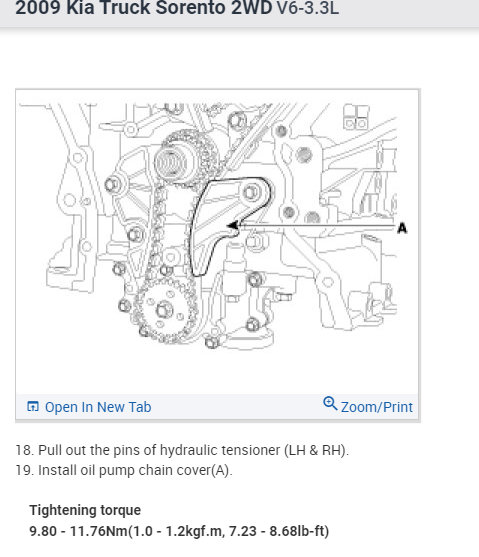 2009 Kia Truck Sorento 2WD V6-3.3L

A

Open In New Tab
Zoom/Print

18. Pull out the pins of hydraulic tensioner (LH & RH).
19. Install oil pump chain cover(A).

Tightening torque
9.80 - 11.76Nm(1.0 - 1.2kgf.m, 7.23 - 8.68lb-ft)