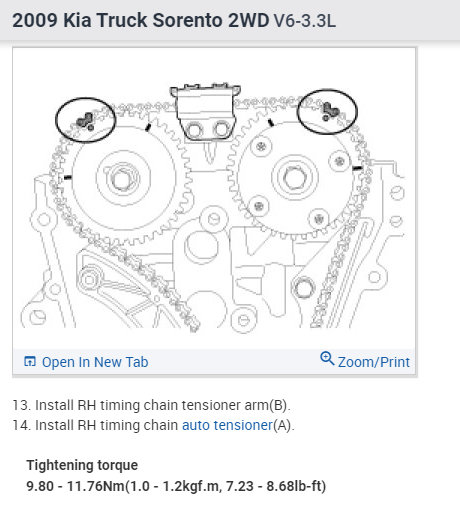 2009 Kia Truck Sorento 2WD V6-3.3L

Open In New Tab

Zoom/Print

13. Install RH timing chain tensioner arm(B).
14. Install RH timing chain auto tensioner(A).

Tightening torque
9.80 - 11.76Nm(1.0 - 1.2kgf.m, 7.23 - 8.68lb-ft)