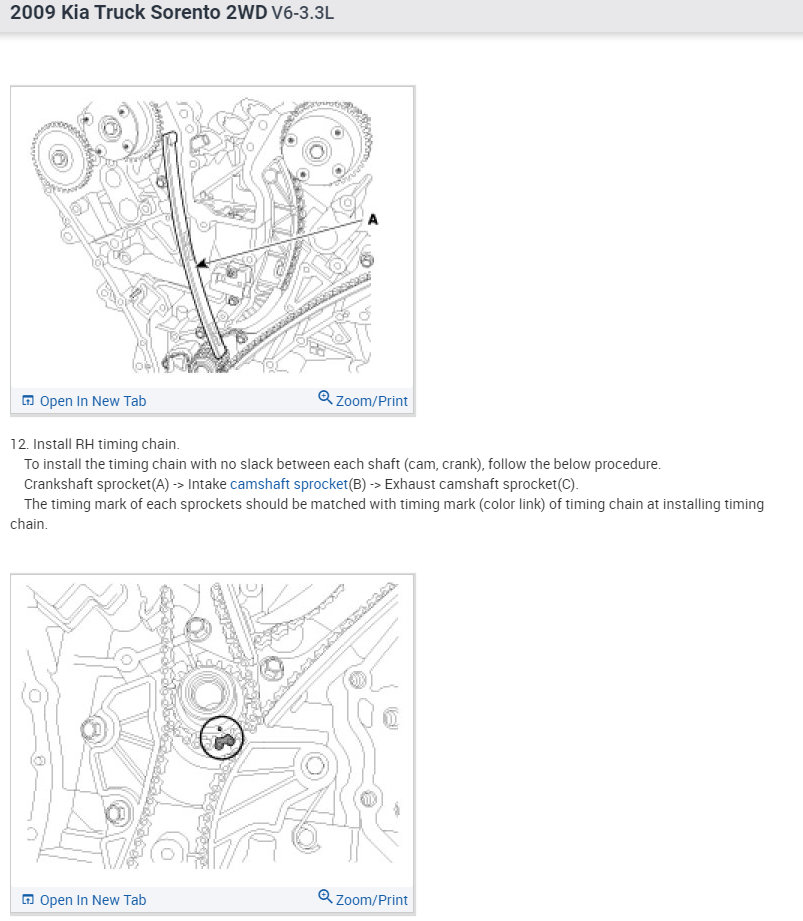 2009 Kia Truck Sorento 2WD V6-3.3L

A

Open In New Tab

Zoom/Print

12. Install RH timing chain.

To install the timing chain with no slack between each shaft (cam, crank), follow the below procedure.

Crankshaft sprocket(A) -> Intake camshaft sprocket(B) -> Exhaust camshaft sprocket(C).

The timing mark of each sprockets should be matched with timing mark (color link) of timing chain at installing timing chain.

Open In New Tab

Zoom/Print