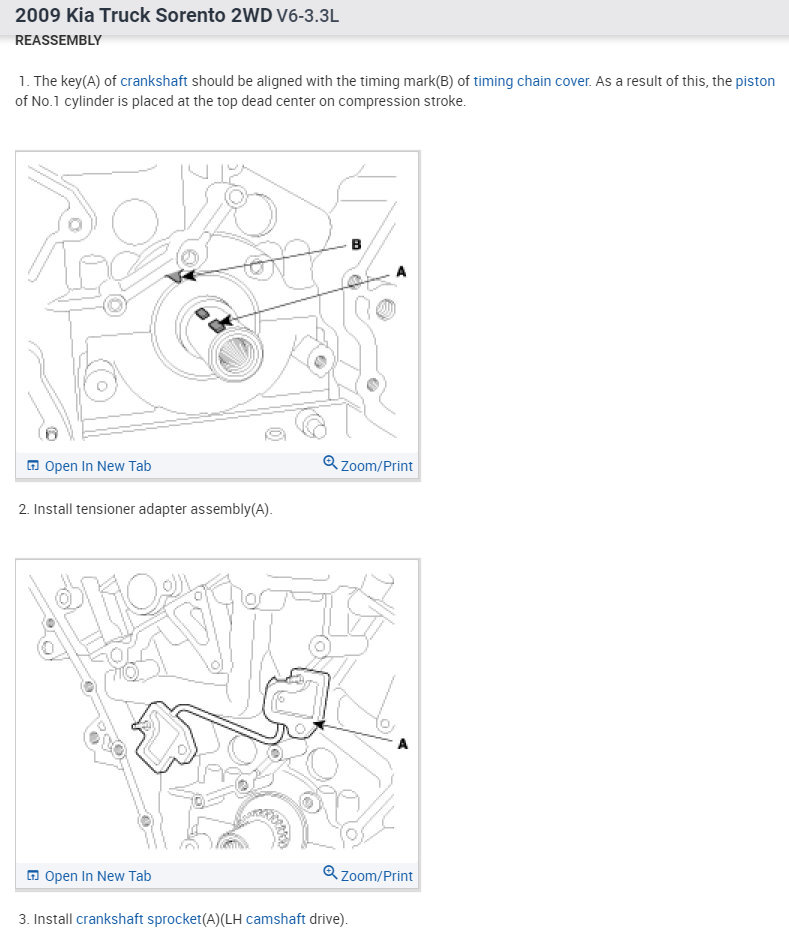 2009 Kia Truck Sorento 2WD V6-3.3L
REASSEMBLY

1. The key(A) of crankshaft should be aligned with the timing mark(B) of timing chain cover. As a result of this, the piston of No.1 cylinder is placed at the top dead center on compression stroke.

B
A

Open In New Tab
Zoom/Print

2. Install tensioner adapter assembly(A).

A

Open In New Tab
Zoom/Print

3. Install crankshaft sprocket(A)(LH camshaft drive).