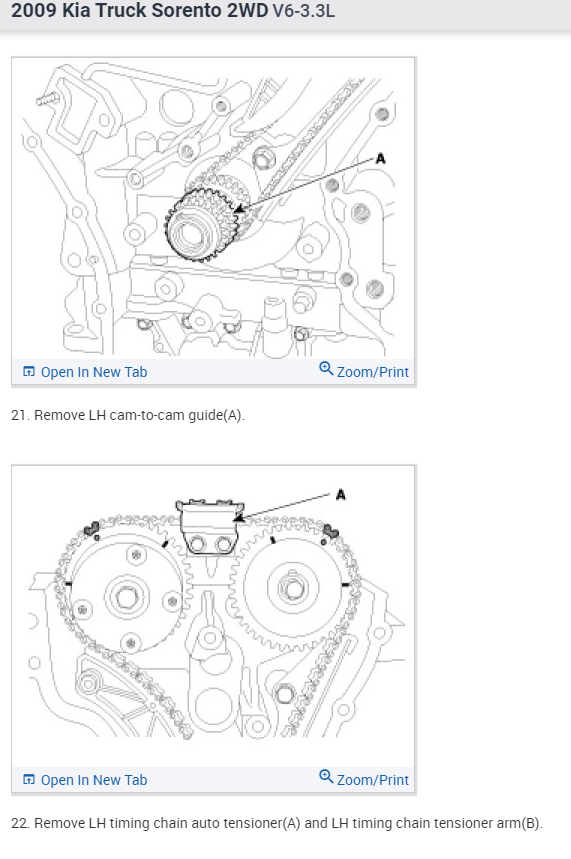 2009 Kia Truck Sorento 2WD V6-3.3L

A

Open In New Tab

Zoom/Print

21. Remove LH cam-to-cam guide(A).

A

Open In New Tab

Zoom/Print

22. Remove LH timing chain auto tensioner(A) and LH timing chain tensioner arm(B).