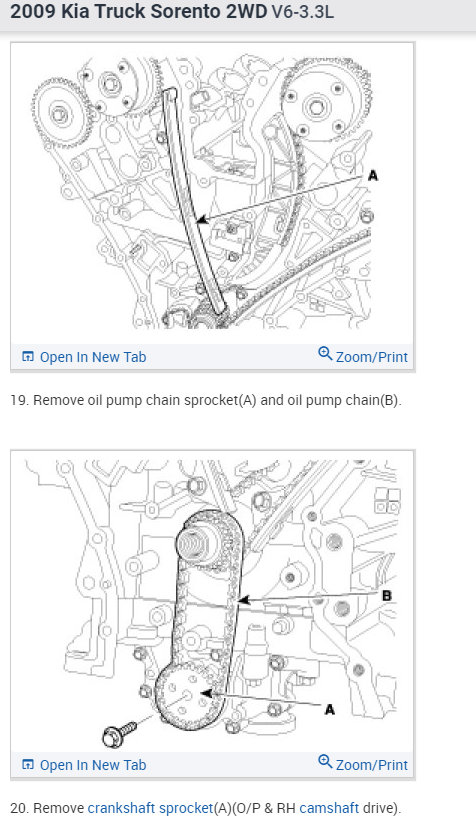 2009 Kia Truck Sorento 2WD V6-3.3L

A

Open In New Tab

Zoom/Print

19. Remove oil pump chain sprocket(A) and oil pump chain(B).

B

A

Open In New Tab

Zoom/Print

20. Remove crankshaft sprocket(A)(O/P & RH camshaft drive).