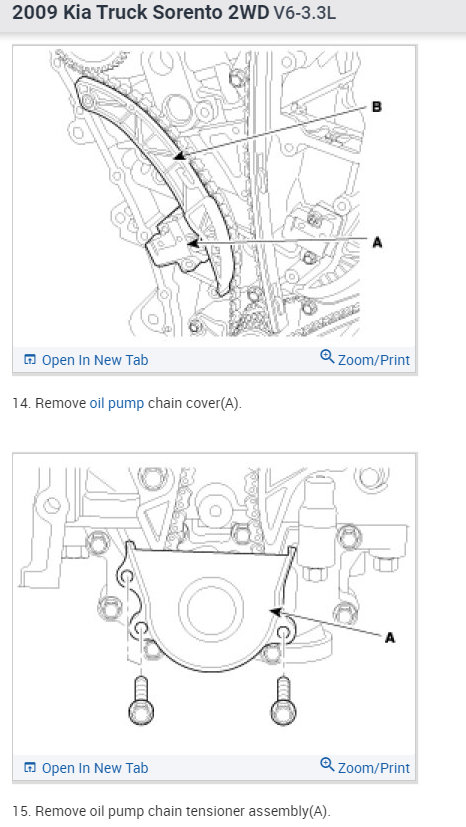 2009 Kia Truck Sorento 2WD V6-3.3L

B

A

Open In New Tab

Zoom/Print

14. Remove oil pump chain cover(A).

A

Open In New Tab

Zoom/Print

15. Remove oil pump chain tensioner assembly(A).