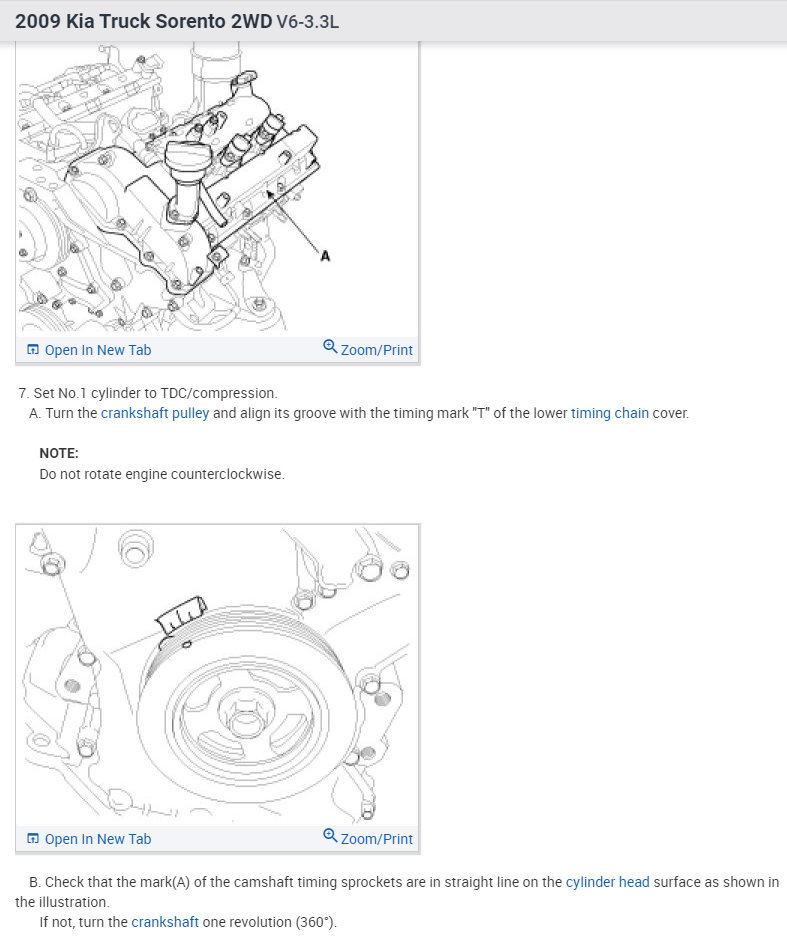 2009 Kia Truck Sorento 2WD V6-3.3L

A

Open In New Tab

Zoom/Print

7. Set No.1 cylinder to TDC/compression.

A. Turn the crankshaft pulley and align its groove with the timing mark "T" of the lower timing chain cover.

NOTE:

Do not rotate engine counterclockwise.

Open In New Tab

Zoom/Print

B. Check that the mark(A) of the camshaft timing sprockets are in straight line on the cylinder head surface as shown in the illustration.

If not, turn the crankshaft one revolution (360°).