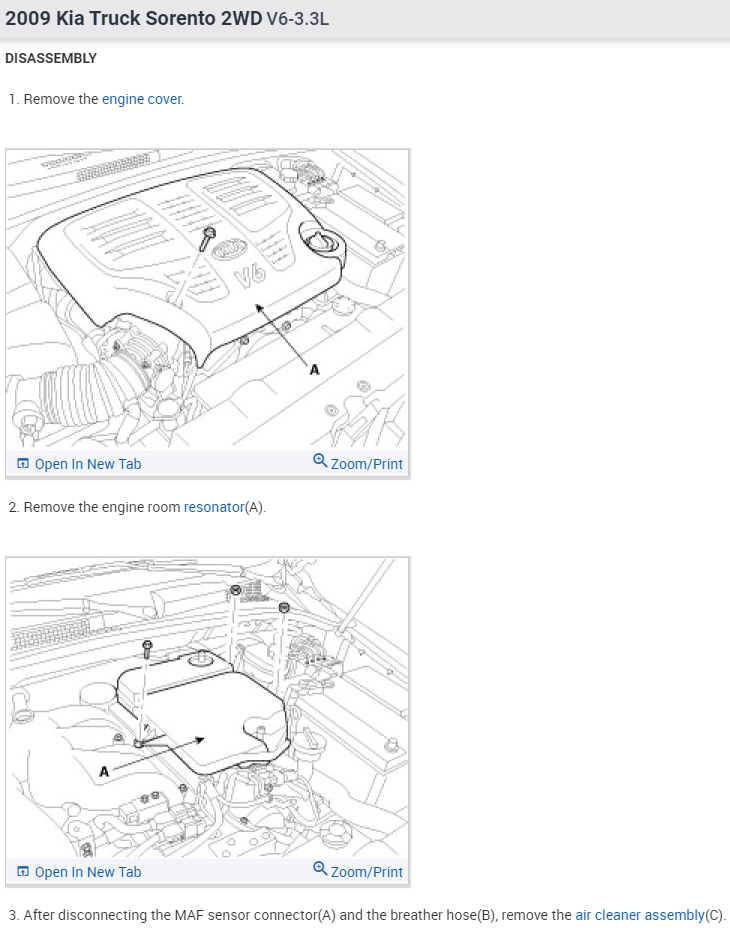 2009 Kia Truck Sorento 2WD V6-3.3L

DISASSEMBLY

1. Remove the engine cover.

V6

A

Open In New Tab

Zoom/Print

2. Remove the engine room resonator(A).

A

Open In New Tab

Zoom/Print

3. After disconnecting the MAF sensor connector(A) and the breather hose(B), remove the air cleaner assembly(C).