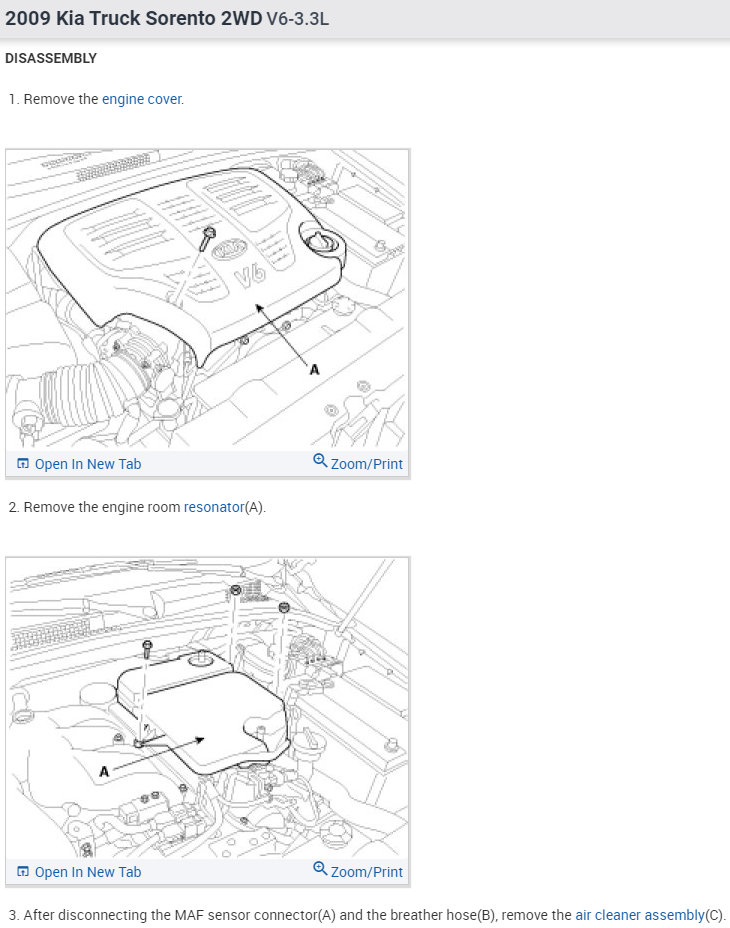 2009 Kia Truck Sorento 2WD V6-3.3L

DISASSEMBLY

1. Remove the engine cover.

V6

A

Open In New Tab

Zoom/Print

2. Remove the engine room resonator(A).

A

Open In New Tab

Zoom/Print

3. After disconnecting the MAF sensor connector(A) and the breather hose(B), remove the air cleaner assembly(C).