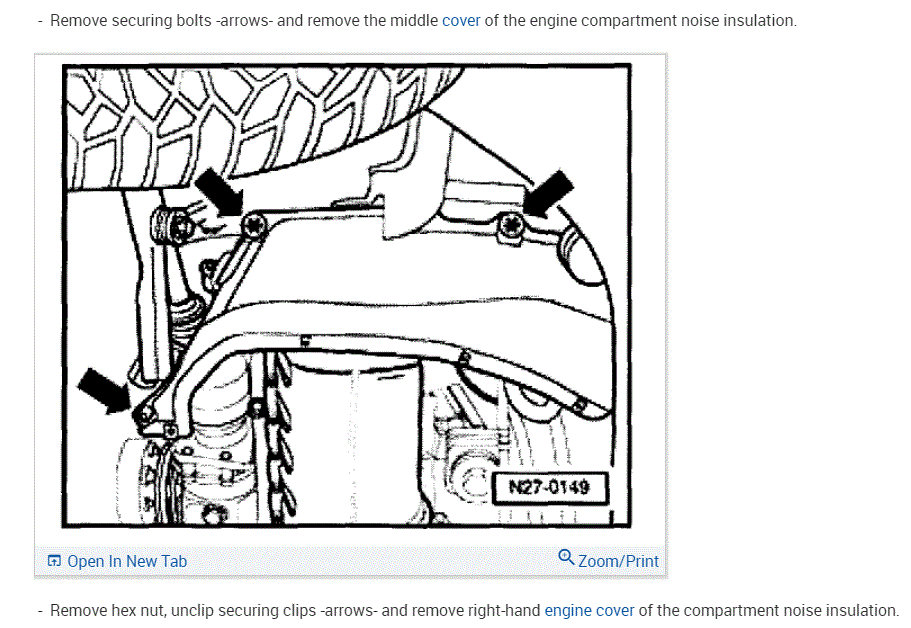 - Remove securing bolts -arrows- and remove the middle cover of the engine compartment noise insulation.

N27-0149

Open In New Tab

Zoom/Print

- Remove hex nut, unclip securing clips -arrows- and remove right-hand engine cover of the compartment noise insulation.