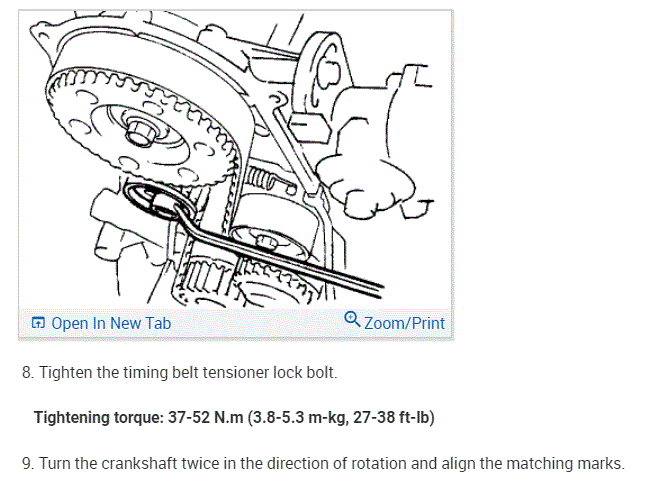 Open In New Tab
Zoom/Print

8. Tighten the timing belt tensioner lock bolt.

Tightening torque: 37-52 N.m (3.8-5.3 m-kg, 27-38 ft-lb)

9. Turn the crankshaft twice in the direction of rotation and align the matching marks.