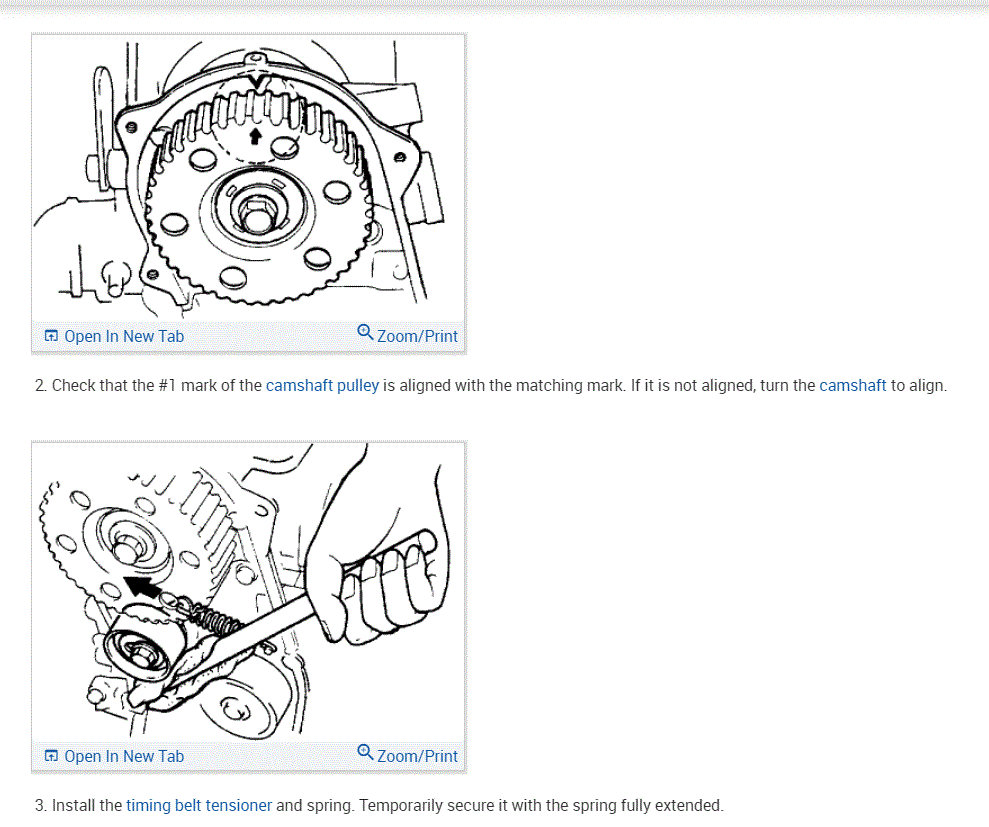 Open In New Tab

Zoom/Print

2. Check that the #1 mark of the camshaft pulley is aligned with the matching mark. If it is not aligned, turn the camshaft to align.

Open In New Tab

Zoom/Print

3. Install the timing belt tensioner and spring. Temporarily secure it with the spring fully extended.