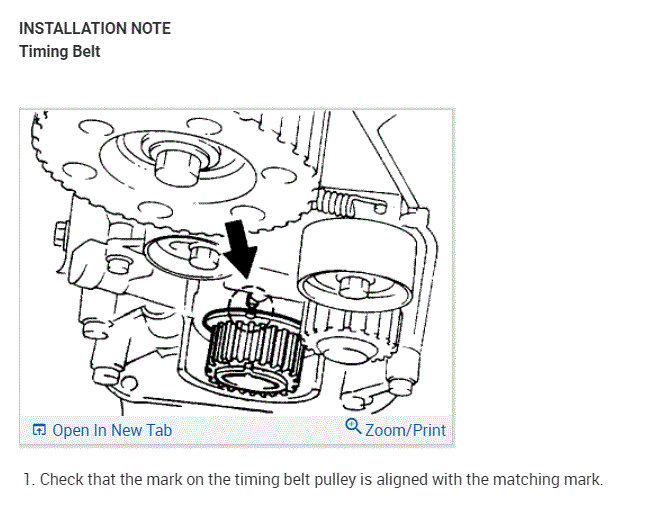 INSTALLATION NOTE
Timing Belt

Open In New Tab
Zoom/Print

1. Check that the mark on the timing belt pulley is aligned with the matching mark.