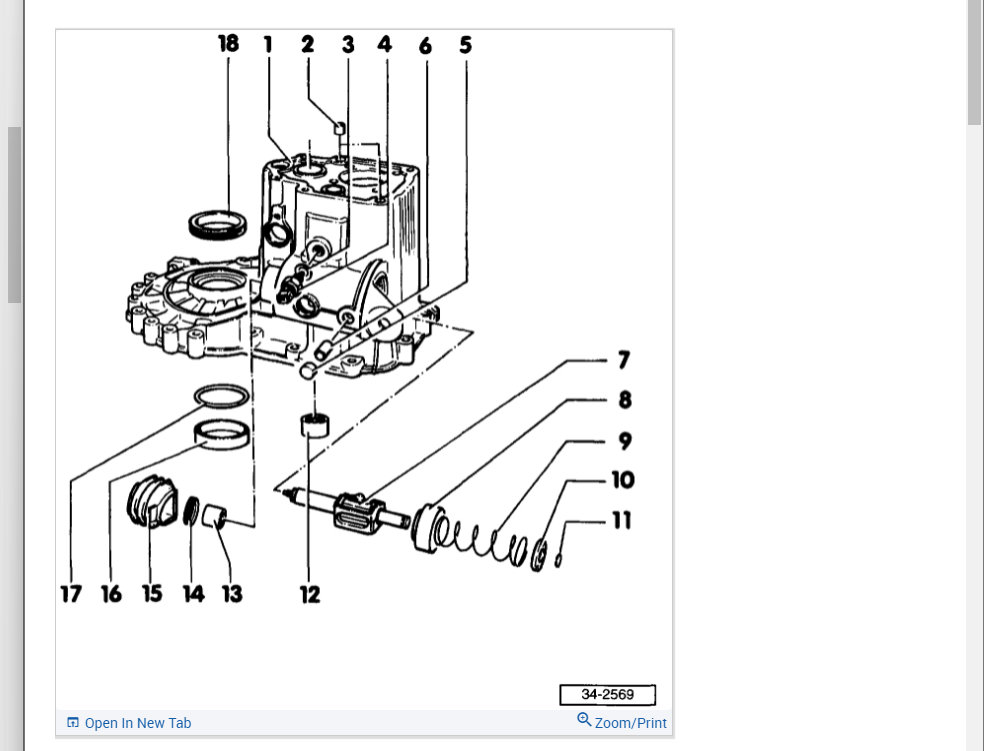 18 1 2 3 4 6 5

7
8
9
10
11

17 16 15 14 13 12

34-2569

Open In New Tab
Zoom/Print