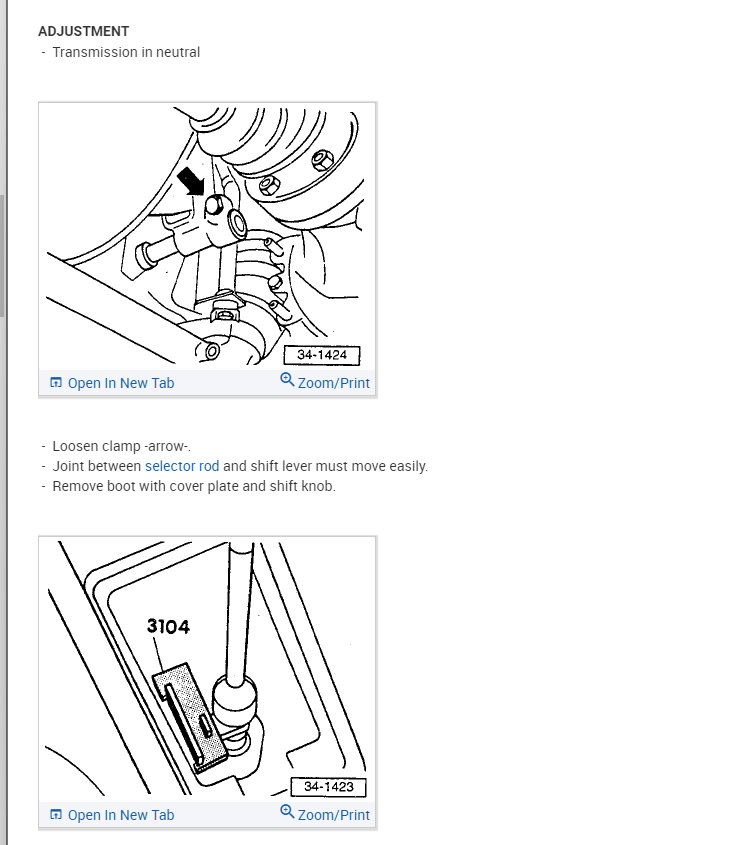 ADJUSTMENT
- Transmission in neutral

34-1424

Open In New Tab Zoom/Print

- Loosen clamp -arrow-.
- Joint between selector rod and shift lever must move easily.
- Remove boot with cover plate and shift knob.

3104

34-1423

Open In New Tab Zoom/Print