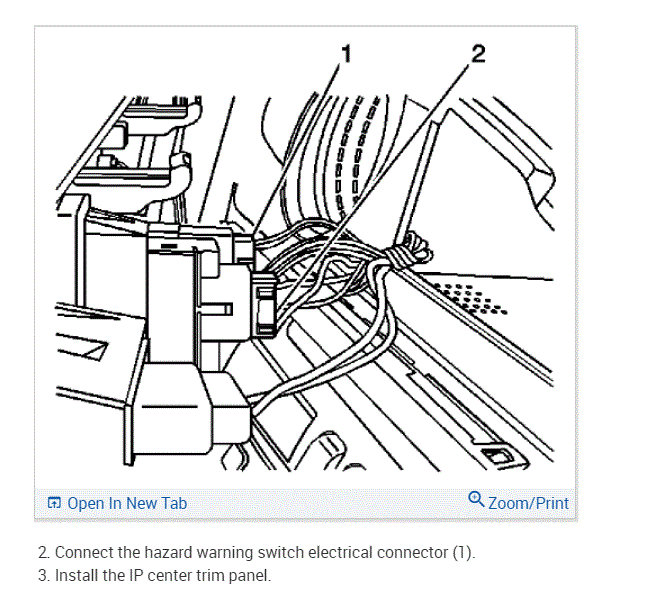 1
2

Open In New Tab
Zoom/Print

2. Connect the hazard warning switch electrical connector (1).
3. Install the IP center trim panel.