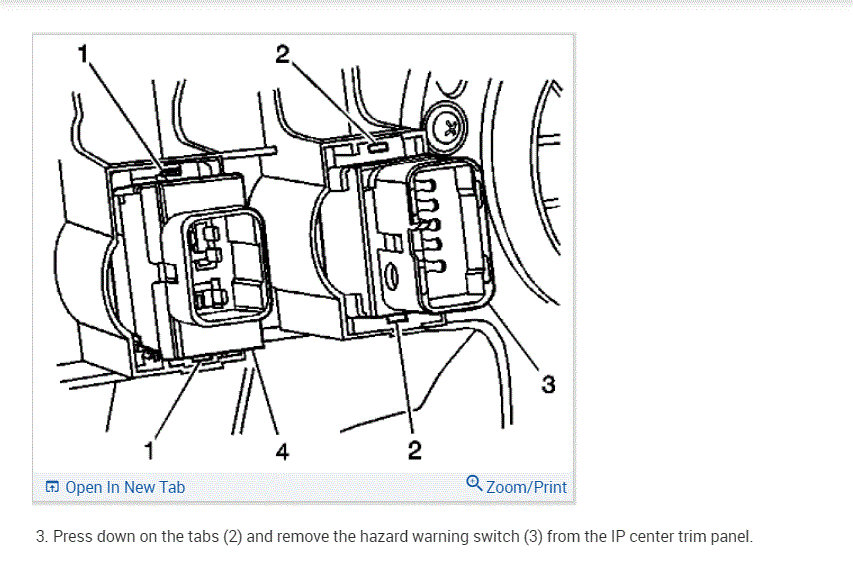 1
2
3
1
4
2

Open In New Tab
Zoom/Print

3. Press down on the tabs (2) and remove the hazard warning switch (3) from the IP center trim panel.