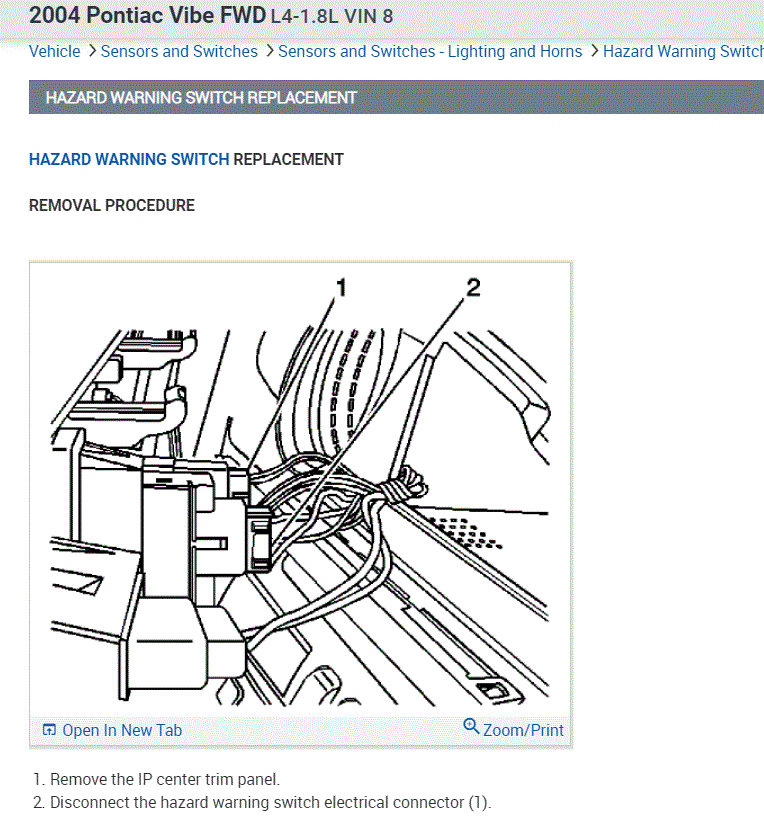 2004 Pontiac Vibe FWD L4-1.8L VIN 8

Vehicle > Sensors and Switches > Sensors and Switches - Lighting and Horns > Hazard Warning Switch

HAZARD WARNING SWITCH REPLACEMENT

HAZARD WARNING SWITCH REPLACEMENT

REMOVAL PROCEDURE

1

2

Open In New Tab

Zoom/Print

1. Remove the IP center trim panel.
2. Disconnect the hazard warning switch electrical connector (1).