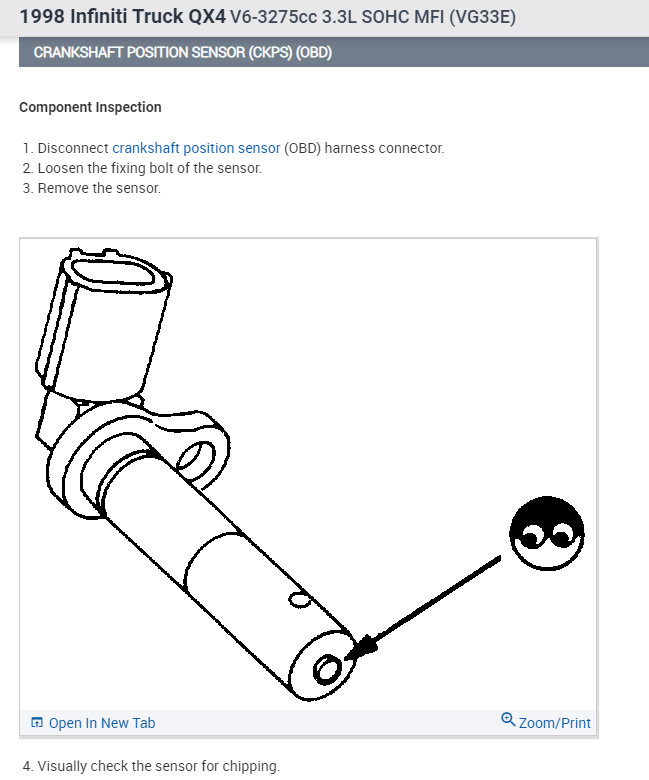 1998 Infiniti Truck QX4 V6-3275cc 3.3L SOHC MFI (VG33E)

CRANKSHAFT POSITION SENSOR (CKPS) (OBD)

Component Inspection

1. Disconnect crankshaft position sensor (OBD) harness connector.
2. Loosen the fixing bolt of the sensor.
3. Remove the sensor.

Open In New Tab

Zoom/Print

4. Visually check the sensor for chipping.