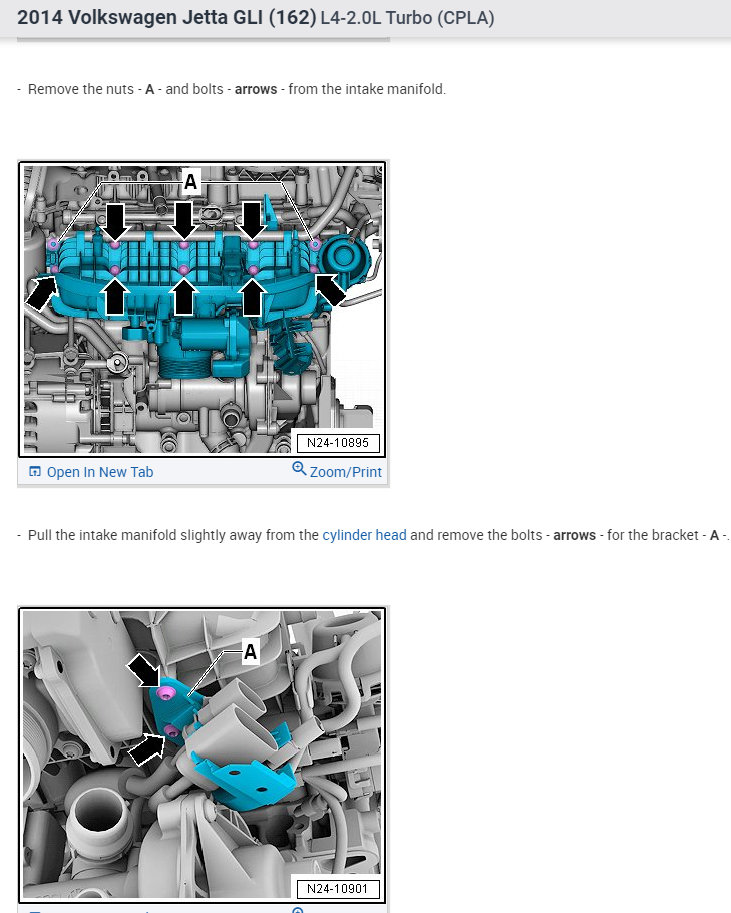 2014 Volkswagen Jetta GLI (162) L4-2.0L Turbo (CPLA)

- Remove the nuts - A - and bolts - arrows - from the intake manifold.

A

N24-10895

Open In New Tab

Zoom/Print

- Pull the intake manifold slightly away from the cylinder head and remove the bolts - arrows - for the bracket - A -.

A

N24-10901