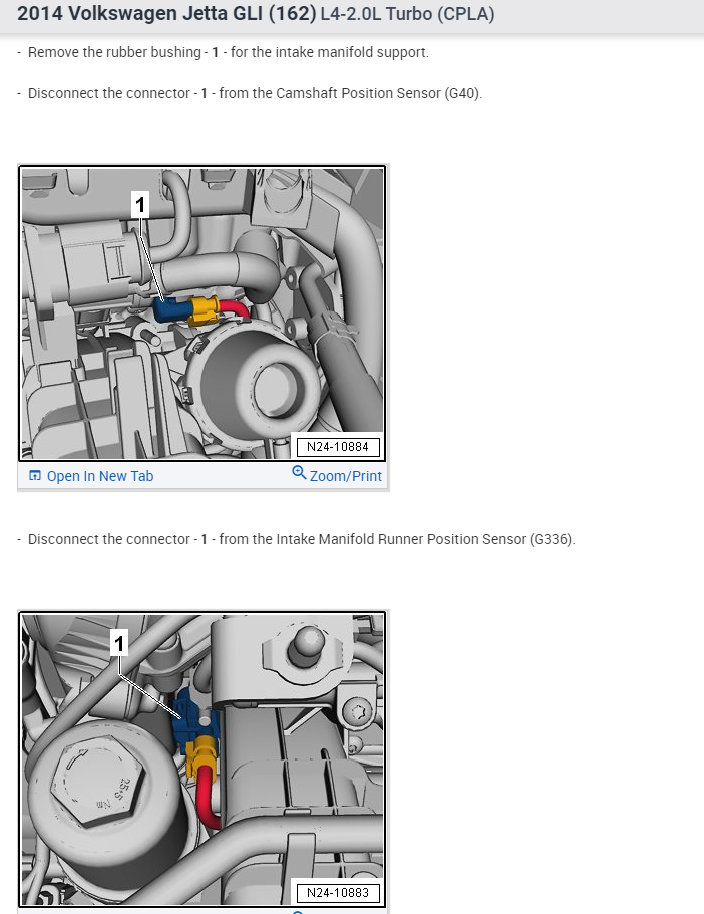 2014 Volkswagen Jetta GLI (162) L4-2.0L Turbo (CPLA)

- Remove the rubber bushing - 1 - for the intake manifold support.

- Disconnect the connector - 1 - from the Camshaft Position Sensor (G40).

1

N24-10884

Open In New Tab

Zoom/Print

- Disconnect the connector - 1 - from the Intake Manifold Runner Position Sensor (G336).

1

25 Nm

N24-10883