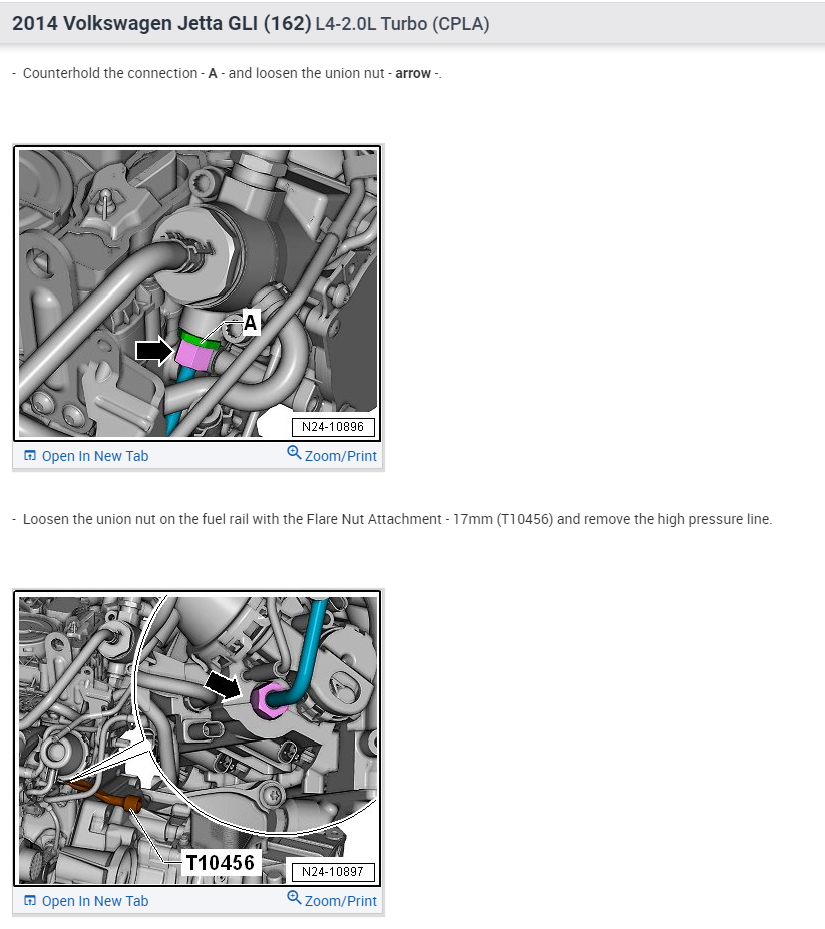 2014 Volkswagen Jetta GLI (162) L4-2.0L Turbo (CPLA)

- Counterhold the connection - A - and loosen the union nut - arrow -.

A

N24-10896

Open In New Tab Zoom/Print

- Loosen the union nut on the fuel rail with the Flare Nut Attachment - 17mm (T10456) and remove the high pressure line.

T10456

N24-10897

Open In New Tab Zoom/Print