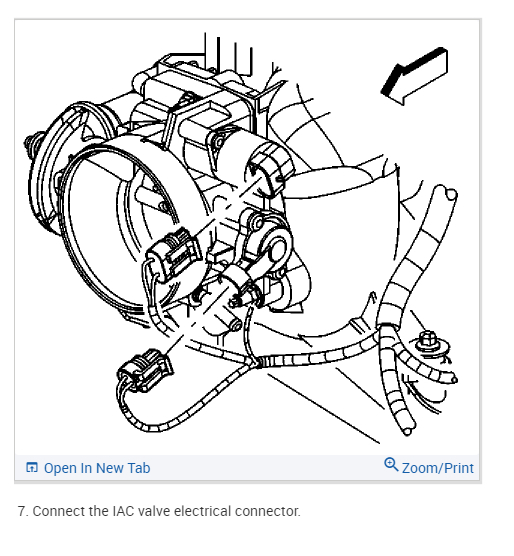 Open In New Tab
Zoom/Print

7. Connect the IAC valve electrical connector.