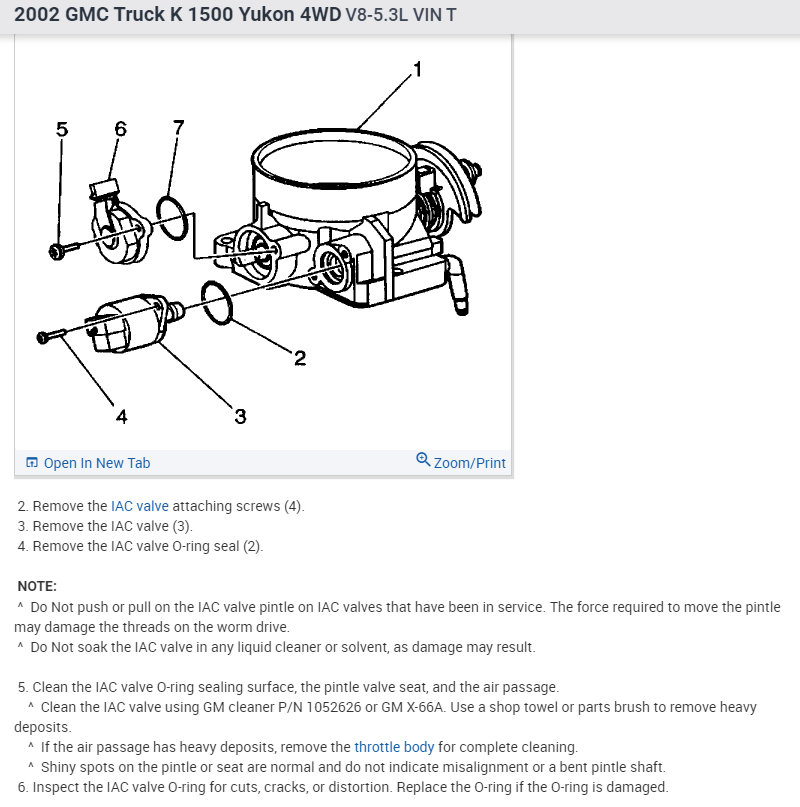 2002 GMC Truck K 1500 Yukon 4WD V8-5.3L VIN T

1
5
6
7
2
4
3

Open In New Tab
Zoom/Print

2. Remove the IAC valve attaching screws (4).
3. Remove the IAC valve (3).
4. Remove the IAC valve O-ring seal (2).

NOTE:
^ Do Not push or pull on the IAC valve pintle on IAC valves that have been in service. The force required to move the pintle may damage the threads on the worm drive.
^ Do Not soak the IAC valve in any liquid cleaner or solvent, as damage may result.

5. Clean the IAC valve O-ring sealing surface, the pintle valve seat, and the air passage.
^ Clean the IAC valve using GM cleaner P/N 1052626 or GM X-66A. Use a shop towel or parts brush to remove heavy deposits.
^ If the air passage has heavy deposits, remove the throttle body for complete cleaning.
^ Shiny spots on the pintle or seat are normal and do not indicate misalignment or a bent pintle shaft.
6. Inspect the IAC valve O-ring for cuts, cracks, or distortion. Replace the O-ring if the O-ring is damaged.