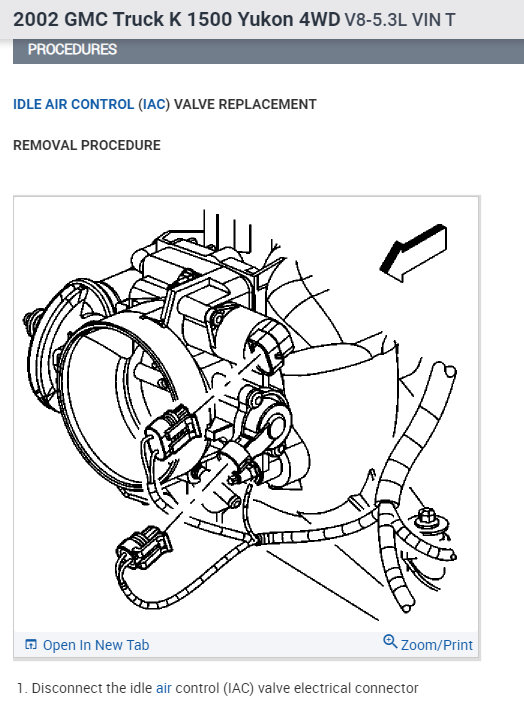 2002 GMC Truck K 1500 Yukon 4WD V8-5.3L VIN T

PROCEDURES

IDLE AIR CONTROL (IAC) VALVE REPLACEMENT

REMOVAL PROCEDURE

Open In New Tab

Zoom/Print

1. Disconnect the idle air control (IAC) valve electrical connector