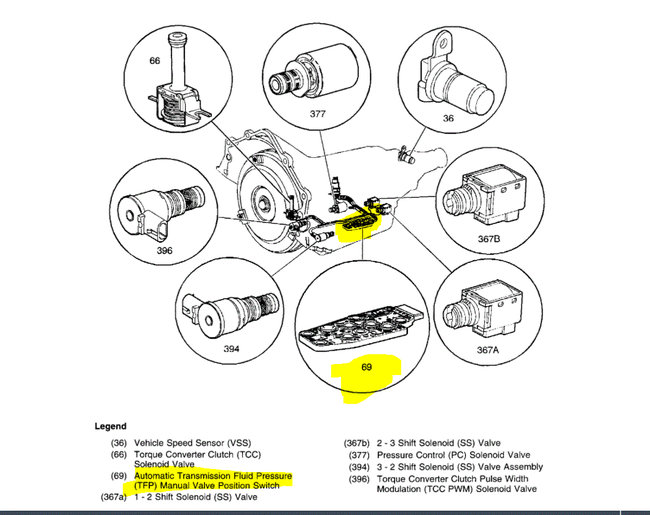 66

377

36

396

367B

394

69

367A

Legend

(36) Vehicle Speed Sensor (VSS)
(66) Torque Converter Clutch (TCC) Solenoid Valve
(69) Automatic Transmission Fluid Pressure (TFP) Manual Valve Position Switch
(367a) 1 - 2 Shift Solenoid (SS) Valve

(367b) 2 - 3 Shift Solenoid (SS) Valve
(377) Pressure Control (PC) Solenoid Valve
(394) 3 - 2 Shift Solenoid (SS) Valve Assembly
(396) Torque Converter Clutch Pulse Width Modulation (TCC PWM) Solenoid Valve