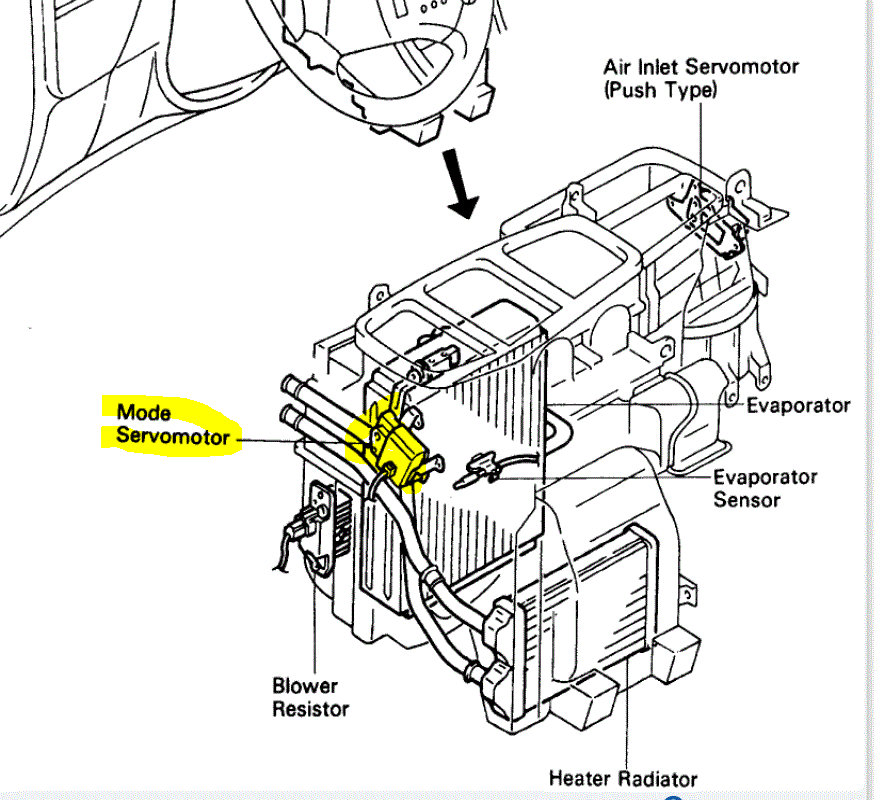 Air Inlet Servomotor (Push Type)

Mode Servomotor

Evaporator

Evaporator Sensor

Blower Resistor

Heater Radiator