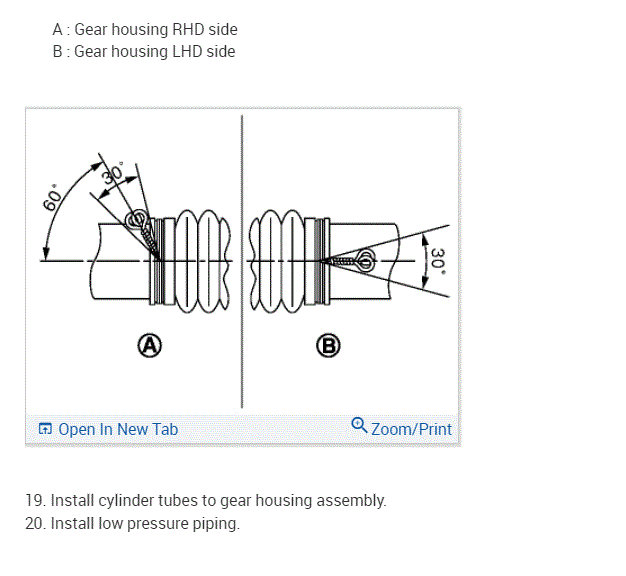 A : Gear housing RHD side
B : Gear housing LHD side

60°
30°
30°
Ⓐ
Ⓑ

Open In New Tab
Zoom/Print

19. Install cylinder tubes to gear housing assembly.
20. Install low pressure piping.