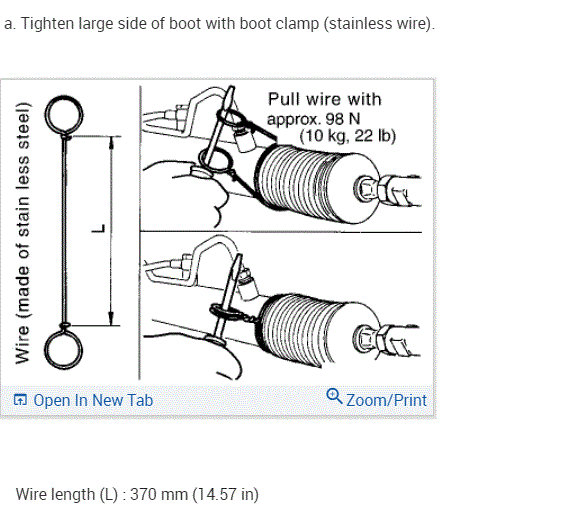 a. Tighten large side of boot with boot clamp (stainless wire).

Wire (made of stain less steel)

L

Pull wire with approx. 98 N (10 kg, 22 lb)

Open In New Tab

Zoom/Print

Wire length (L) : 370 mm (14.57 in)