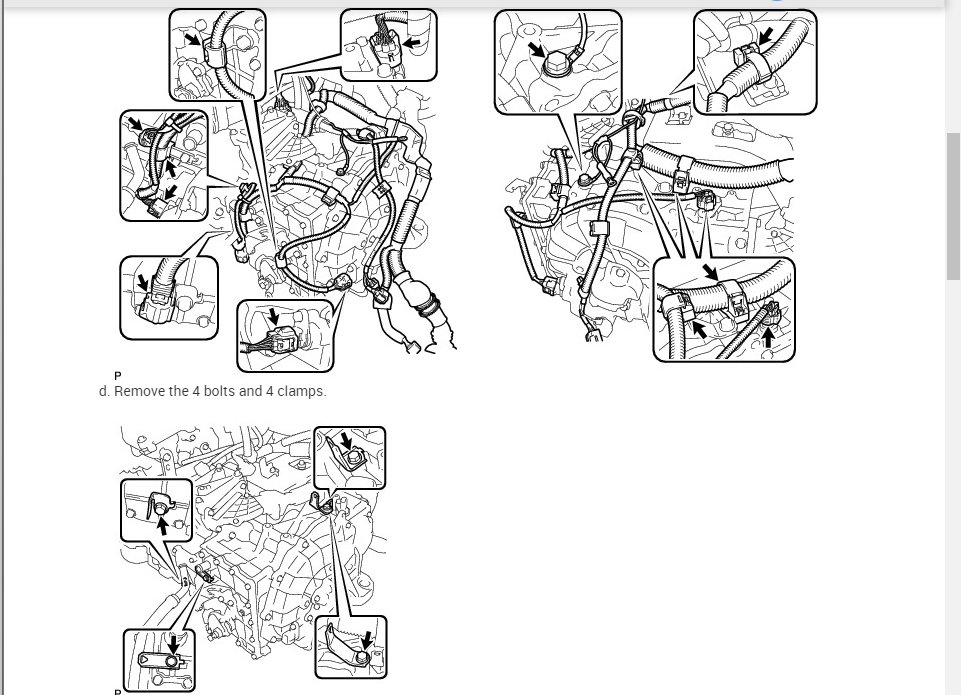 P
d. Remove the 4 bolts and 4 clamps.

P