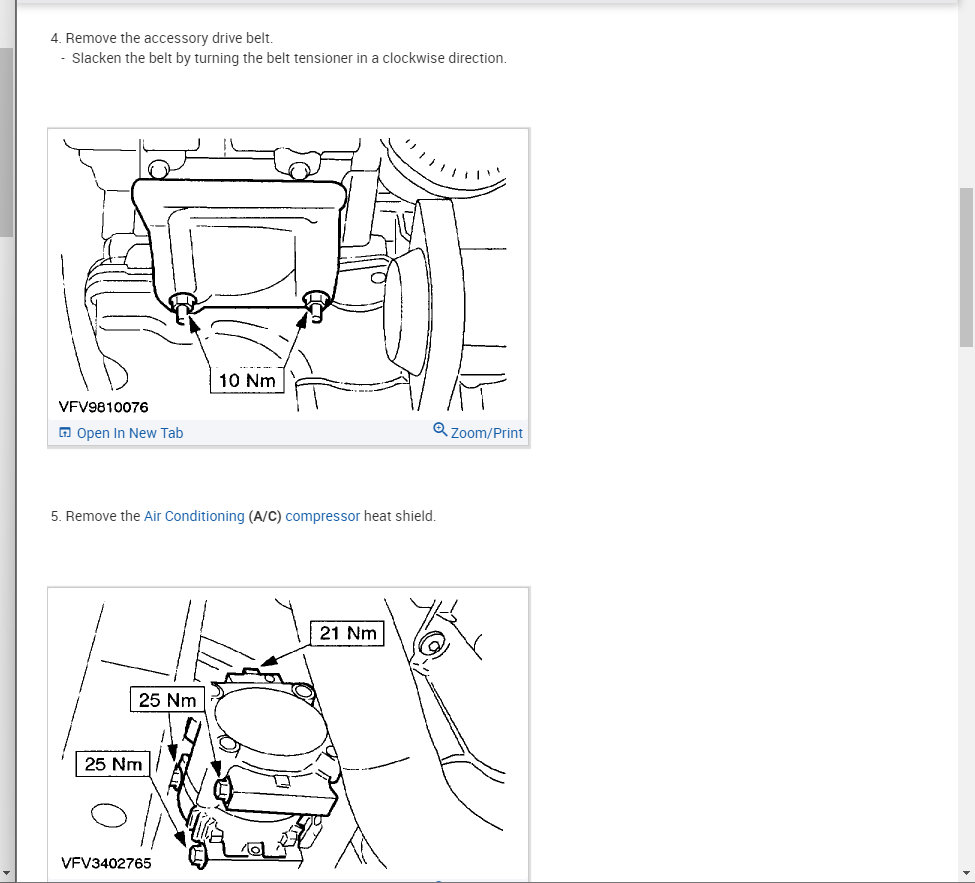 4. Remove the accessory drive belt.
- Slacken the belt by turning the belt tensioner in a clockwise direction.

10 Nm
VFV9810076
Open In New Tab
Zoom/Print

5. Remove the Air Conditioning (A/C) compressor heat shield.

21 Nm
25 Nm
25 Nm
VFV3402765