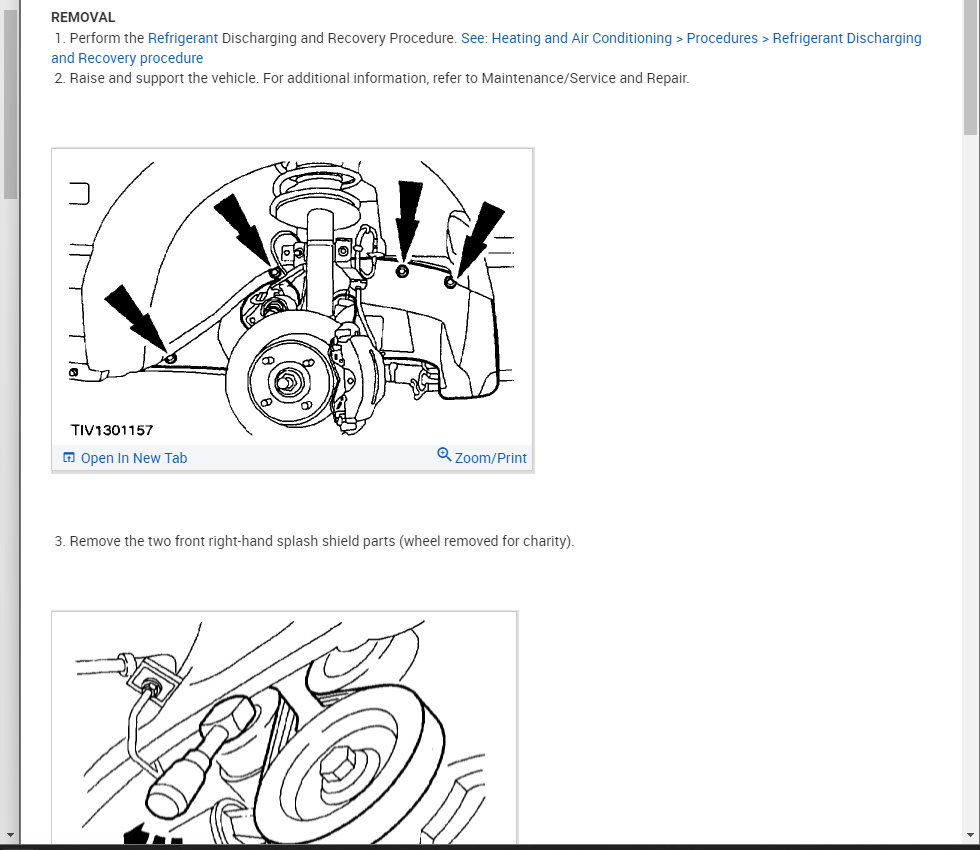 REMOVAL

1. Perform the Refrigerant Discharging and Recovery Procedure. See: Heating and Air Conditioning > Procedures > Refrigerant Discharging and Recovery procedure

2. Raise and support the vehicle. For additional information, refer to Maintenance/Service and Repair.

TIV1301157

Open In New Tab

Zoom/Print

3. Remove the two front right-hand splash shield parts (wheel removed for charity).