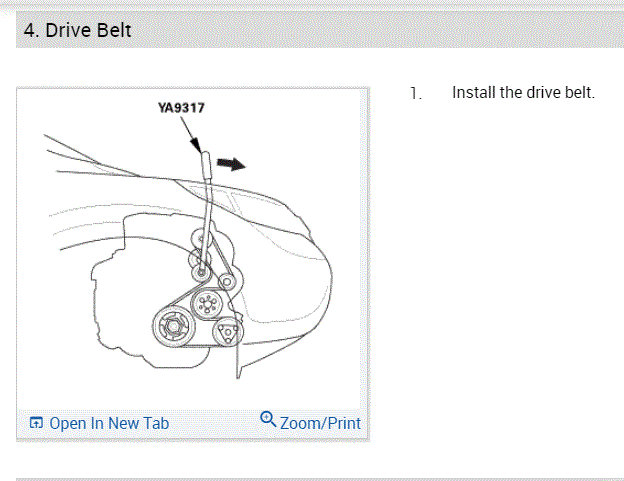 4. Drive Belt

YA9317

Open In New Tab

Zoom/Print

1. Install the drive belt.