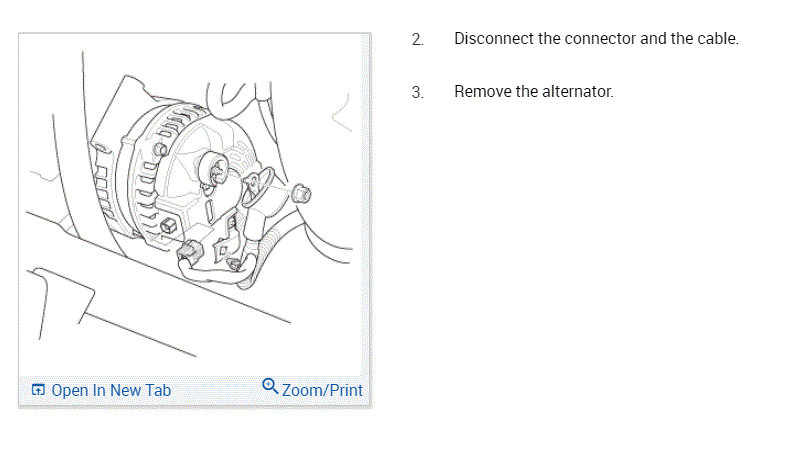 Open In New Tab

Zoom/Print

2. Disconnect the connector and the cable.

3. Remove the alternator.