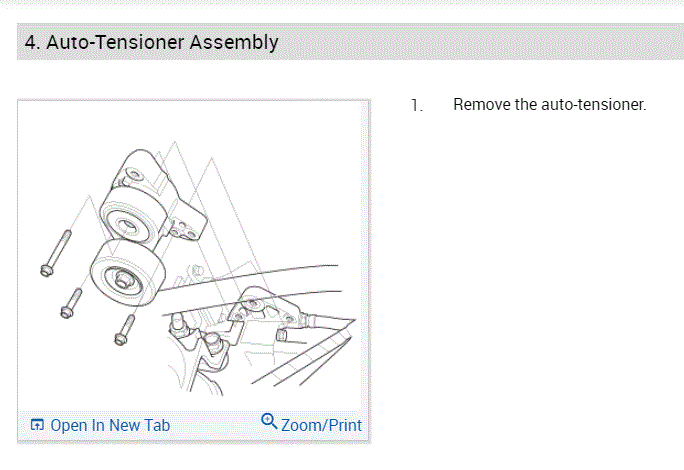 4. Auto-Tensioner Assembly

Open In New Tab

Zoom/Print

1. Remove the auto-tensioner.