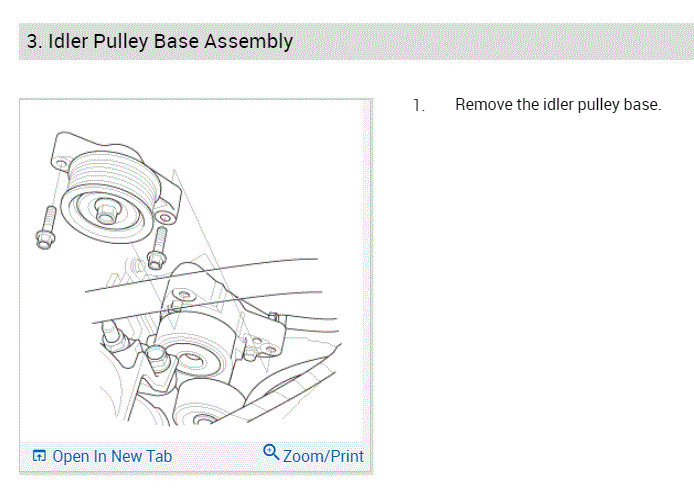 3. Idler Pulley Base Assembly

Open In New Tab

Zoom/Print

1. Remove the idler pulley base.