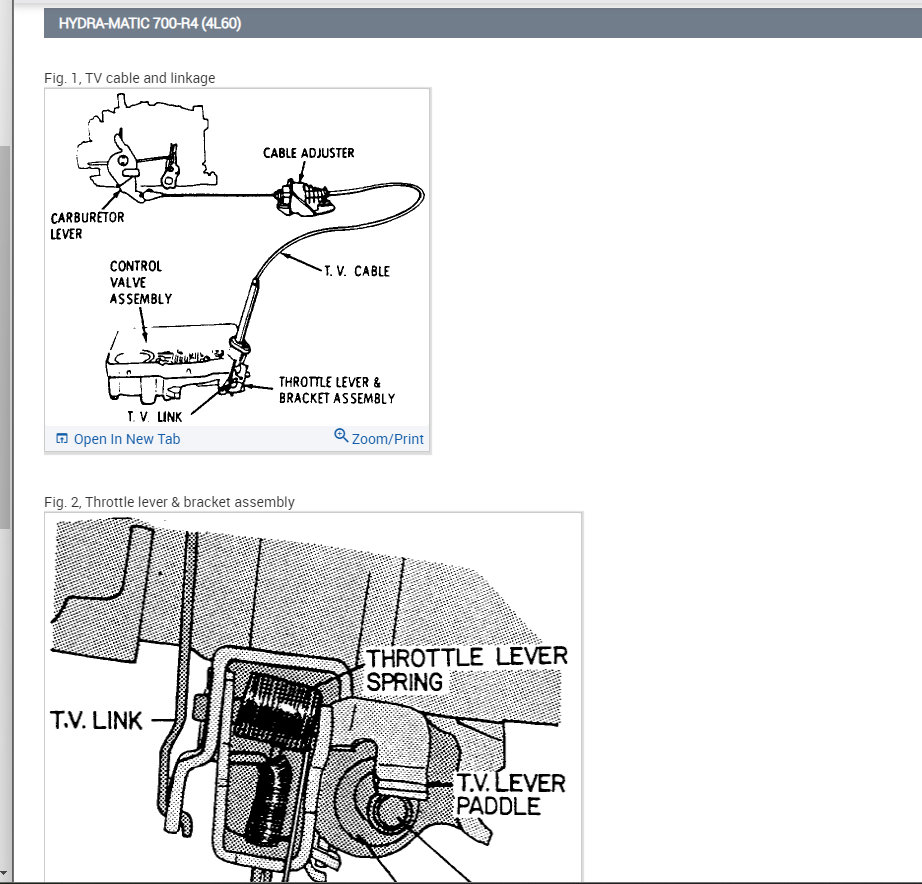 HYDRA-MATIC 700-R4 (4L60)

Fig. 1, TV cable and linkage

CABLE ADJUSTER

CARBURETOR LEVER

CONTROL VALVE ASSEMBLY

T. V. CABLE

THROTTLE LEVER & BRACKET ASSEMBLY

T. V. LINK

Open In New Tab

Zoom/Print

Fig. 2, Throttle lever & bracket assembly

THROTTLE LEVER SPRING

T.V. LINK

T.V. LEVER PADDLE