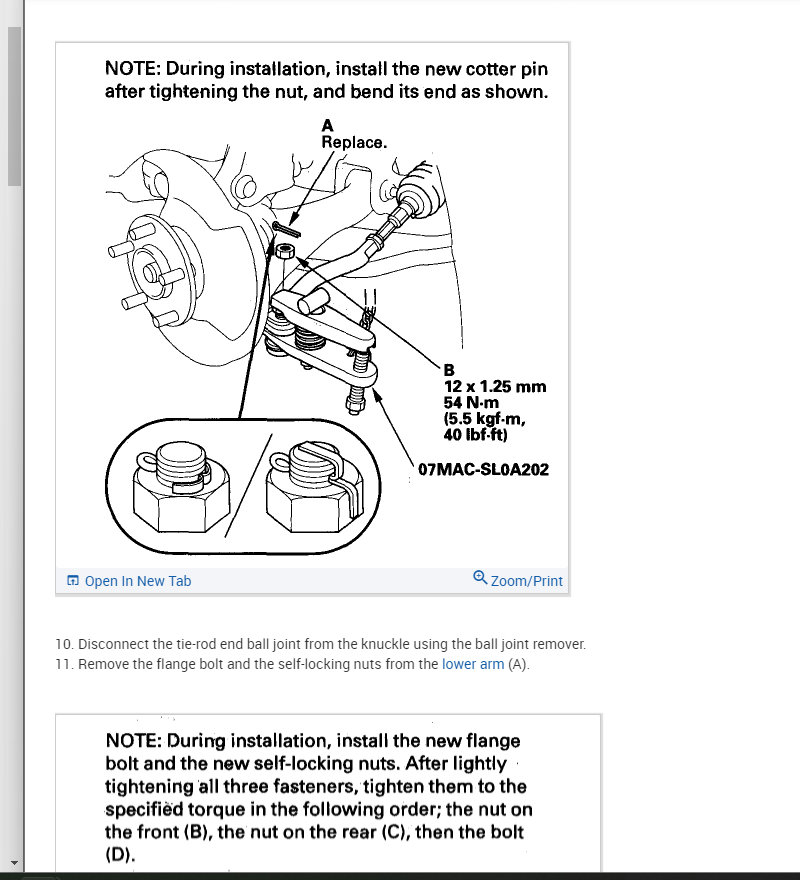 NOTE: During installation, install the new cotter pin after tightening the nut, and bend its end as shown.

A
Replace.

B
12 x 1.25 mm
54 N·m
(5.5 kgf·m,
40 lbf·ft)

07MAC-SL0A202

Open In New Tab

Zoom/Print

10. Disconnect the tie-rod end ball joint from the knuckle using the ball joint remover.
11. Remove the flange bolt and the self-locking nuts from the lower arm (A).

NOTE: During installation, install the new flange bolt and the new self-locking nuts. After lightly tightening all three fasteners, tighten them to the specified torque in the following order; the nut on the front (B), the nut on the rear (C), then the bolt (D).