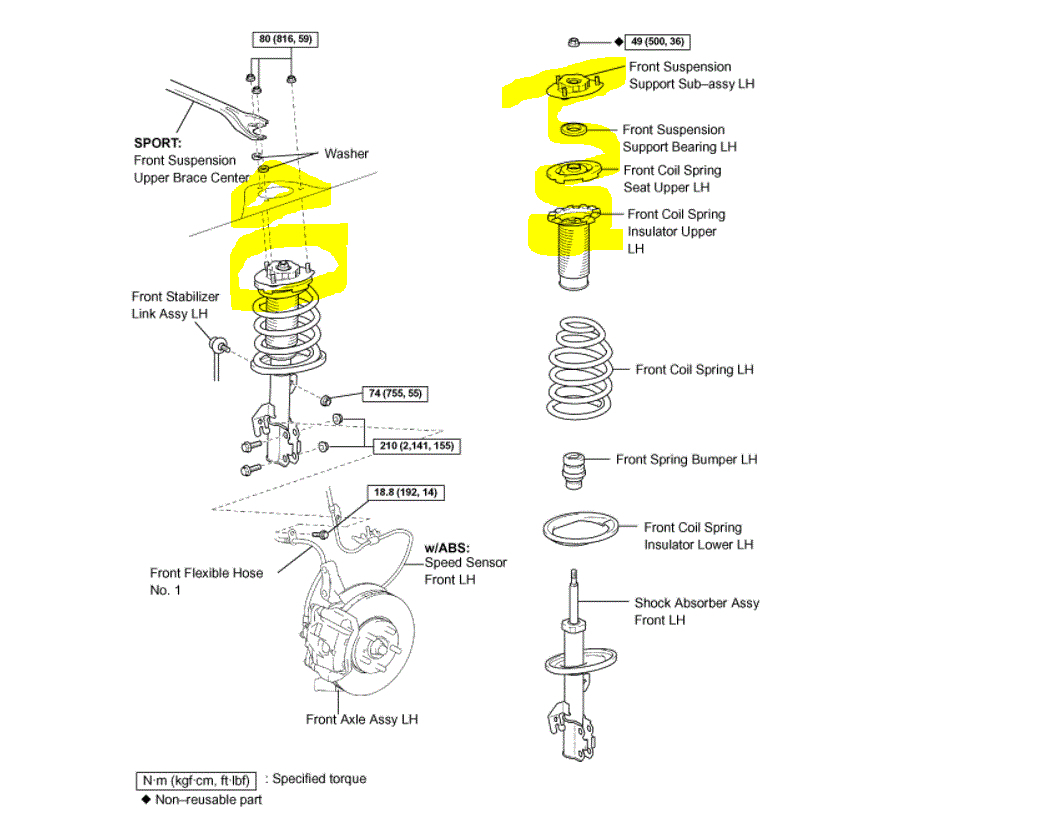 80 (816, 59)

SPORT:
Front Suspension Upper Brace Center

Washer

Front Stabilizer Link Assy LH

74 (755, 55)

210 (2,141, 155)

18.8 (192, 14)

w/ABS:
Speed Sensor Front LH

Front Flexible Hose No. 1

Front Axle Assy LH

◆ 49 (500, 36)

Front Suspension Support Sub–assy LH

Front Suspension Support Bearing LH

Front Coil Spring Seat Upper LH

Front Coil Spring Insulator Upper LH

Front Coil Spring LH

Front Spring Bumper LH

Front Coil Spring Insulator Lower LH

Shock Absorber Assy Front LH

N·m (kgf·cm, ft·lbf) : Specified torque
◆ Non–reusable part