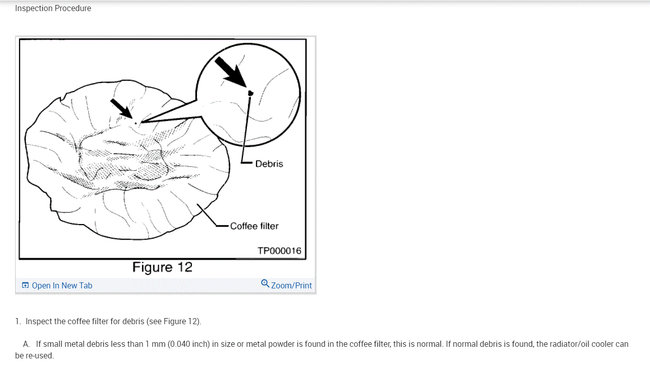 Inspection Procedure

Debris

Coffee filter

TP000016

Figure 12

Open In New Tab

Zoom/Print

1. Inspect the coffee filter for debris (see Figure 12).

A. If small metal debris less than 1 mm (0.040 inch) in size or metal powder is found in the coffee filter, this is normal. If normal debris is found, the radiator/oil cooler can be re-used.