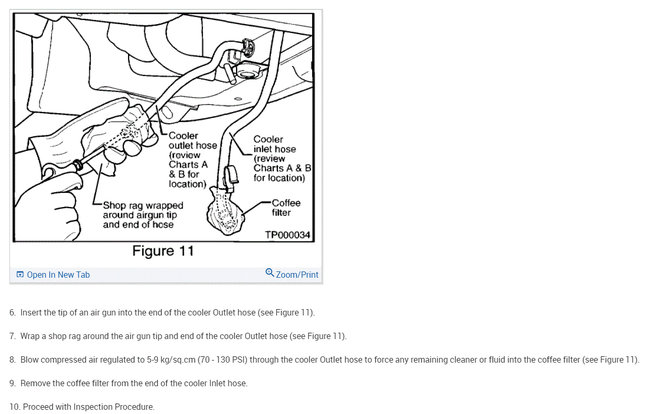 Cooler outlet hose (review Charts A & B for location)

Cooler inlet hose (review Charts A & B for location)

Shop rag wrapped around airgun tip and end of hose

Coffee filter

TP000034

Figure 11

Open In New Tab

Zoom/Print

6. Insert the tip of an air gun into the end of the cooler Outlet hose (see Figure 11).

7. Wrap a shop rag around the air gun tip and end of the cooler Outlet hose (see Figure 11).

8. Blow compressed air regulated to 5-9 kg/sq.cm (70 - 130 PSI) through the cooler Outlet hose to force any remaining cleaner or fluid into the coffee filter (see Figure 11).

9. Remove the coffee filter from the end of the cooler Inlet hose.

10. Proceed with Inspection Procedure.