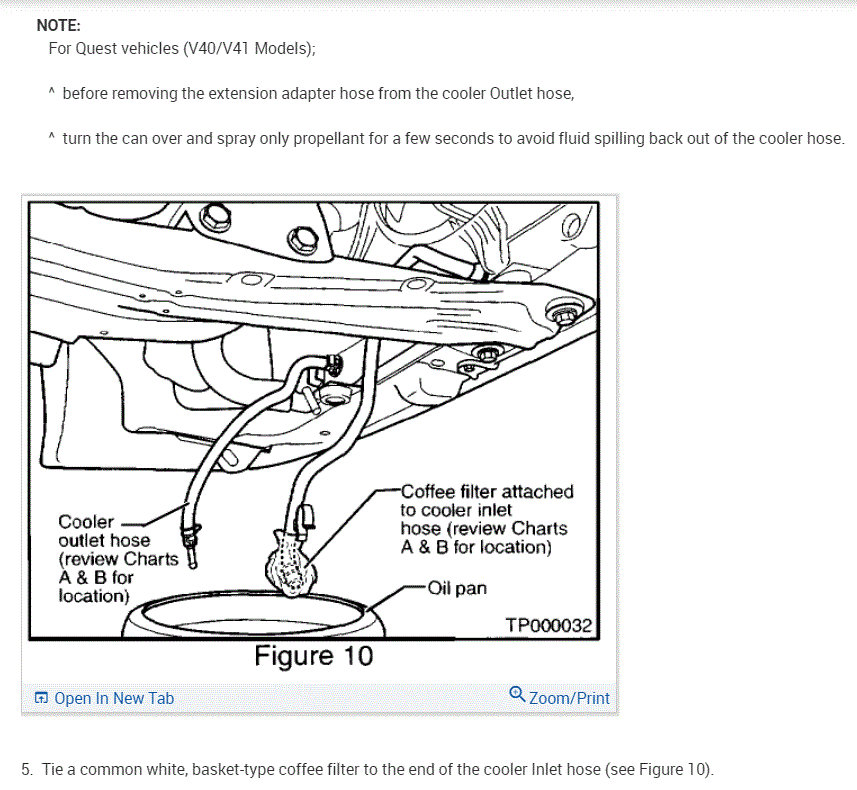 NOTE:

For Quest vehicles (V40/V41 Models);

^ before removing the extension adapter hose from the cooler Outlet hose,

^ turn the can over and spray only propellant for a few seconds to avoid fluid spilling back out of the cooler hose.

Cooler outlet hose (review Charts A & B for location)

Coffee filter attached to cooler inlet hose (review Charts A & B for location)

Oil pan

TP000032

Figure 10

Open In New Tab

Zoom/Print

5. Tie a common white, basket-type coffee filter to the end of the cooler Inlet hose (see Figure 10).