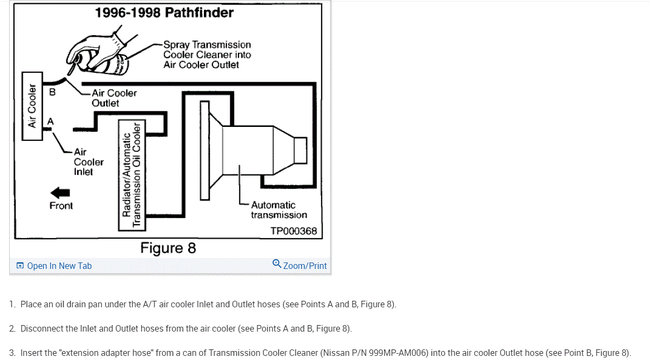 1996-1998 Pathfinder

Spray Transmission Cooler Cleaner into Air Cooler Outlet

Air Cooler

B

Air Cooler Outlet

A

Air Cooler Inlet

Front

Radiator/Automatic Transmission Oil Cooler

Automatic transmission

TP000368

Figure 8

Open In New Tab

Zoom/Print

1. Place an oil drain pan under the A/T air cooler Inlet and Outlet hoses (see Points A and B, Figure 8).

2. Disconnect the Inlet and Outlet hoses from the air cooler (see Points A and B, Figure 8).

3. Insert the "extension adapter hose" from a can of Transmission Cooler Cleaner (Nissan P/N 999MP-AM006) into the air cooler Outlet hose (see Point B, Figure 8).