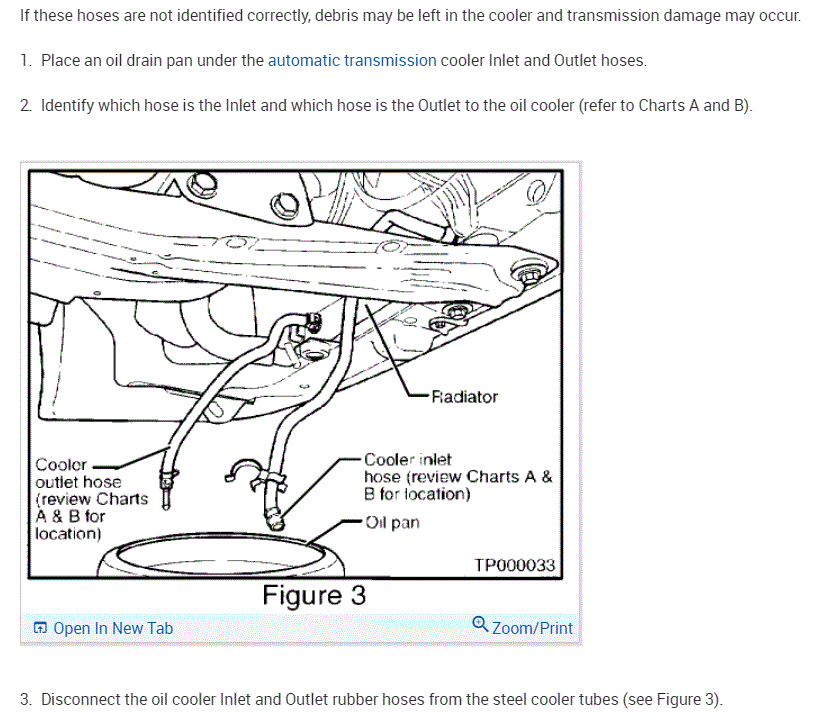 If these hoses are not identified correctly, debris may be left in the cooler and transmission damage may occur.

1. Place an oil drain pan under the automatic transmission cooler Inlet and Outlet hoses.

2. Identify which hose is the Inlet and which hose is the Outlet to the oil cooler (refer to Charts A and B).

Radiator

Cooler outlet hose (review Charts A & B for location)

Cooler inlet hose (review Charts A & B for location)

Oil pan

TP000033

Figure 3

Open In New Tab

Zoom/Print

3. Disconnect the oil cooler Inlet and Outlet rubber hoses from the steel cooler tubes (see Figure 3).