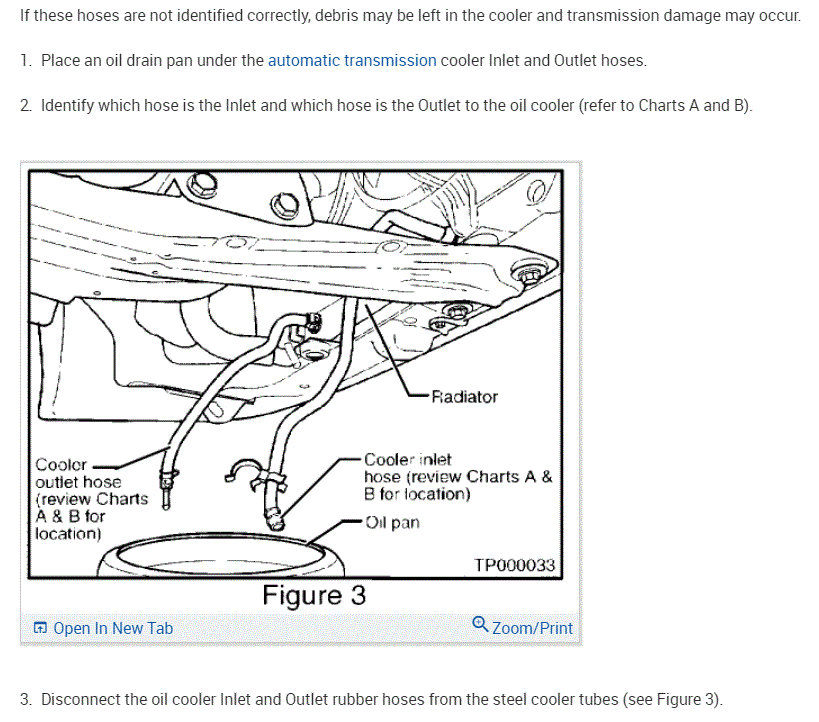 If these hoses are not identified correctly, debris may be left in the cooler and transmission damage may occur.

1. Place an oil drain pan under the automatic transmission cooler Inlet and Outlet hoses.

2. Identify which hose is the Inlet and which hose is the Outlet to the oil cooler (refer to Charts A and B).

Radiator

Cooler outlet hose (review Charts A & B for location)

Cooler inlet hose (review Charts A & B for location)

Oil pan

TP000033

Figure 3

Open In New Tab

Zoom/Print

3. Disconnect the oil cooler Inlet and Outlet rubber hoses from the steel cooler tubes (see Figure 3).