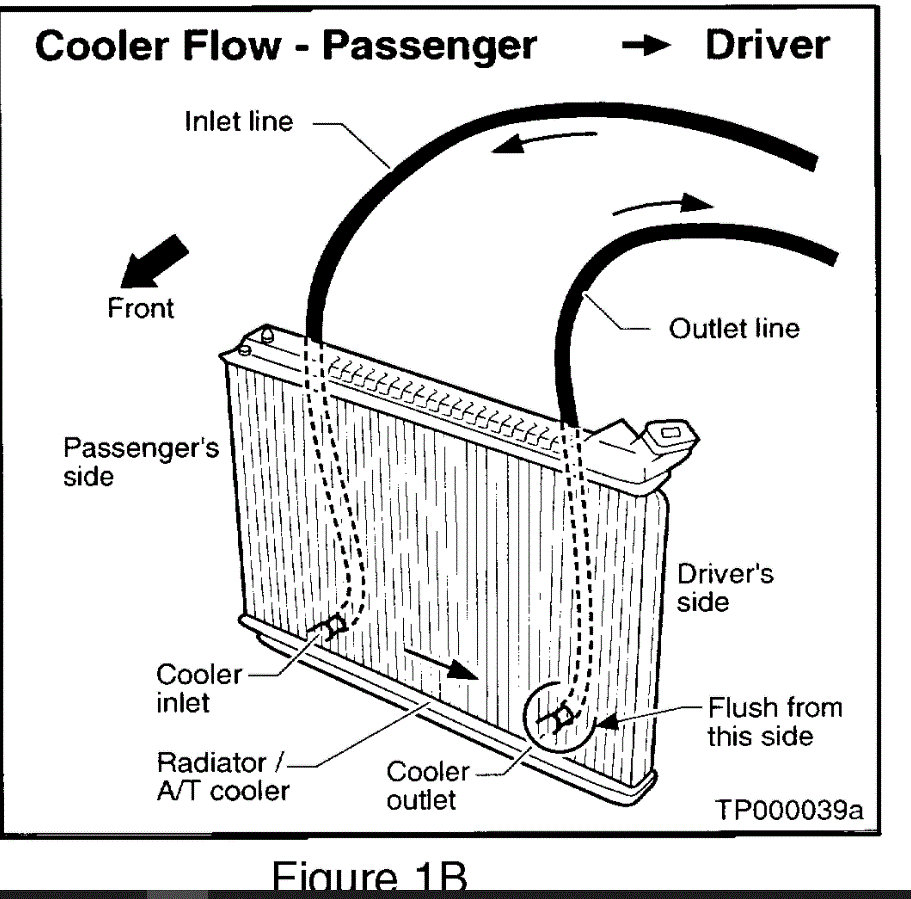 Cooler Flow - Passenger → Driver

Inlet line

Front

Outlet line

Passenger's side

Driver's side

Cooler inlet

Radiator / A/T cooler

Cooler outlet

Flush from this side

TP000039a

Figure 1B