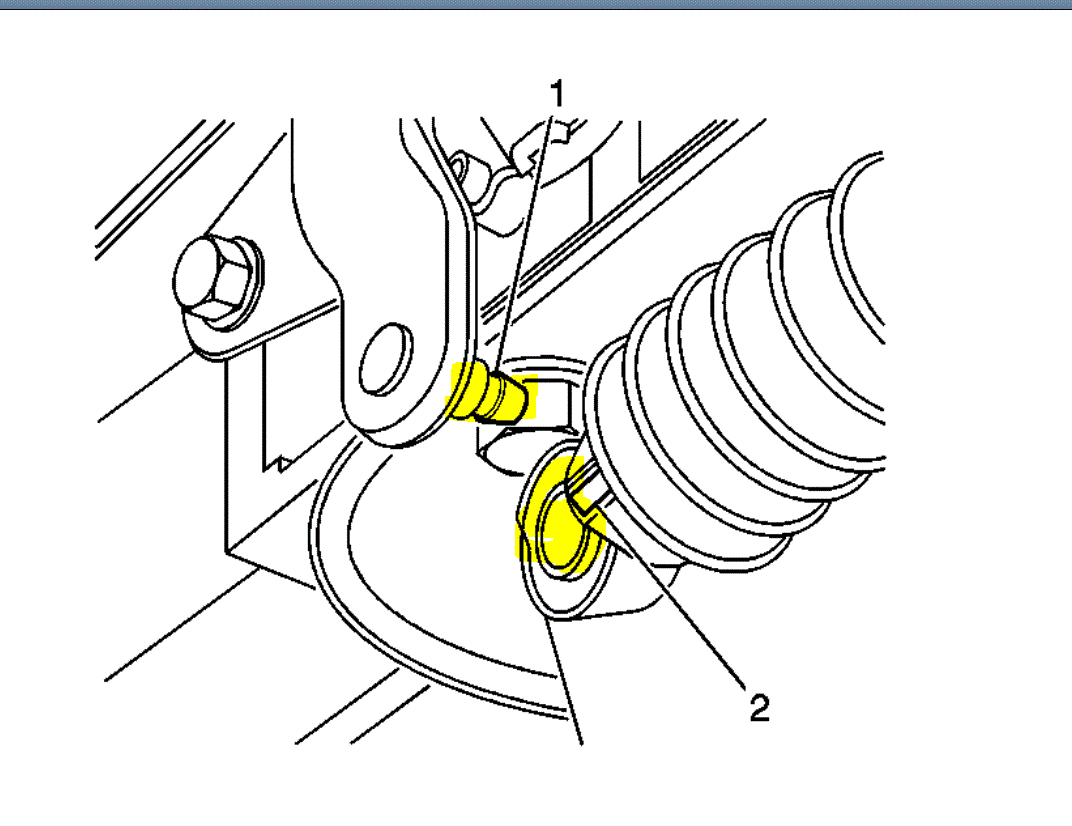 1

2